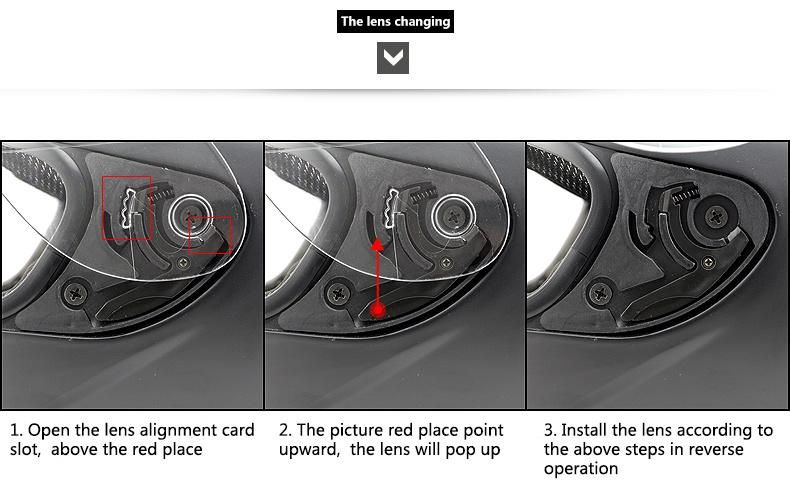 The lens changing

1. Open the lens alignment card slot, above the red place

2. The picture red place point upward, the lens will pop up

3. Install the lens according to the above steps in reverse operation