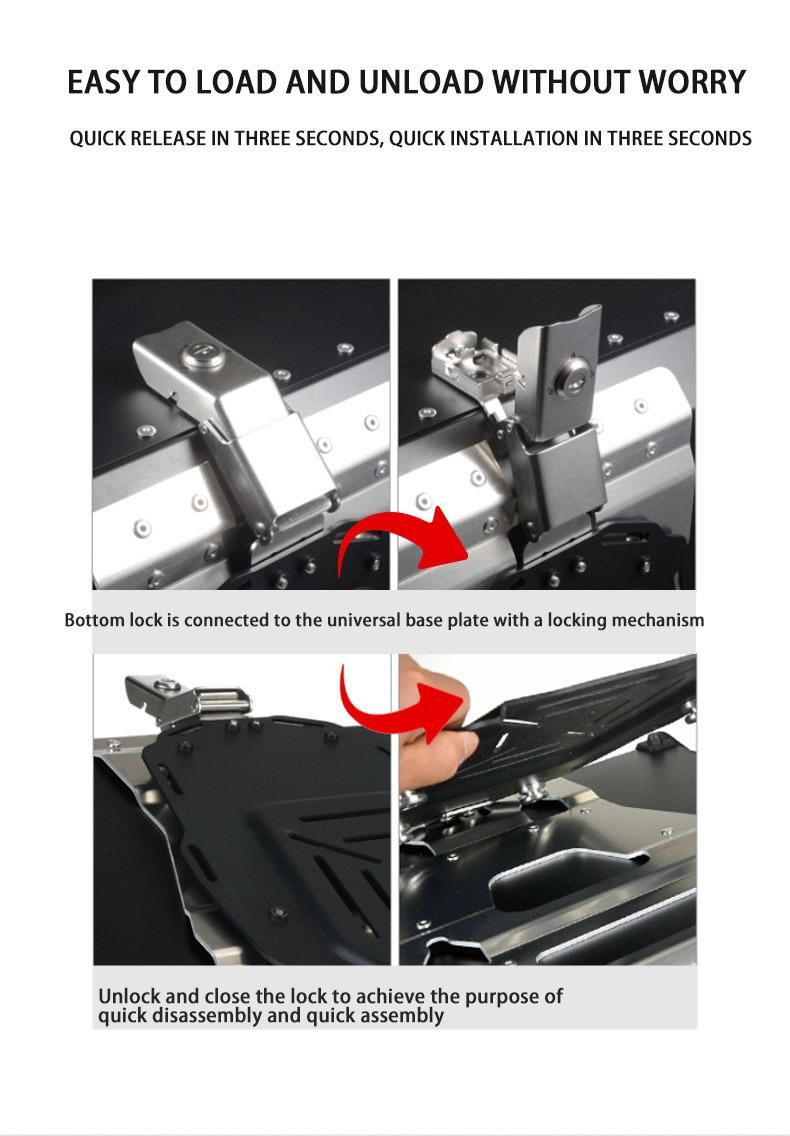 EASY TO LOAD AND UNLOAD WITHOUT WORRY

QUICK RELEASE IN THREE SECONDS, QUICK INSTALLATION IN THREE SECONDS

Bottom lock is connected to the universal base plate with a locking mechanism

Unlock and close the lock to achieve the purpose of quick disassembly and quick assembly